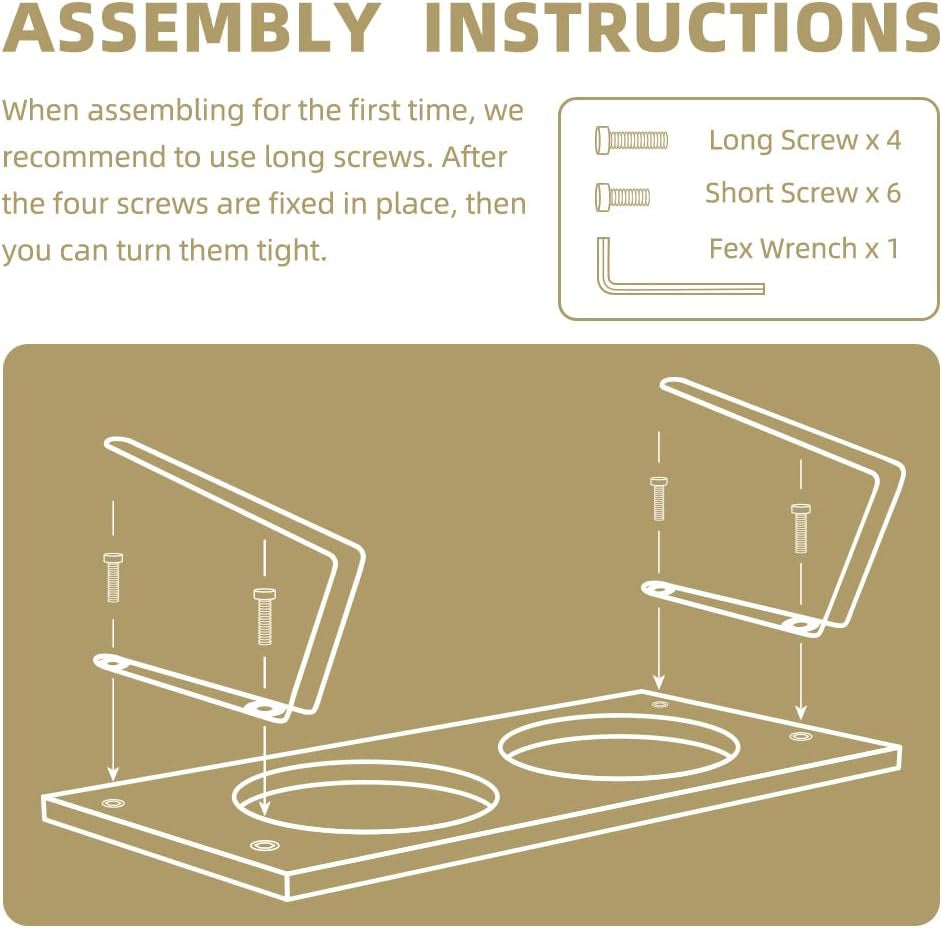 ASSEMBLY INSTRUCTIONS

When assembling for the first time, we recommend to use long screws. After the four screws are fixed in place, then you can turn them tight.

Long Screw x 4
Short Screw x 6
Fex Wrench x 1