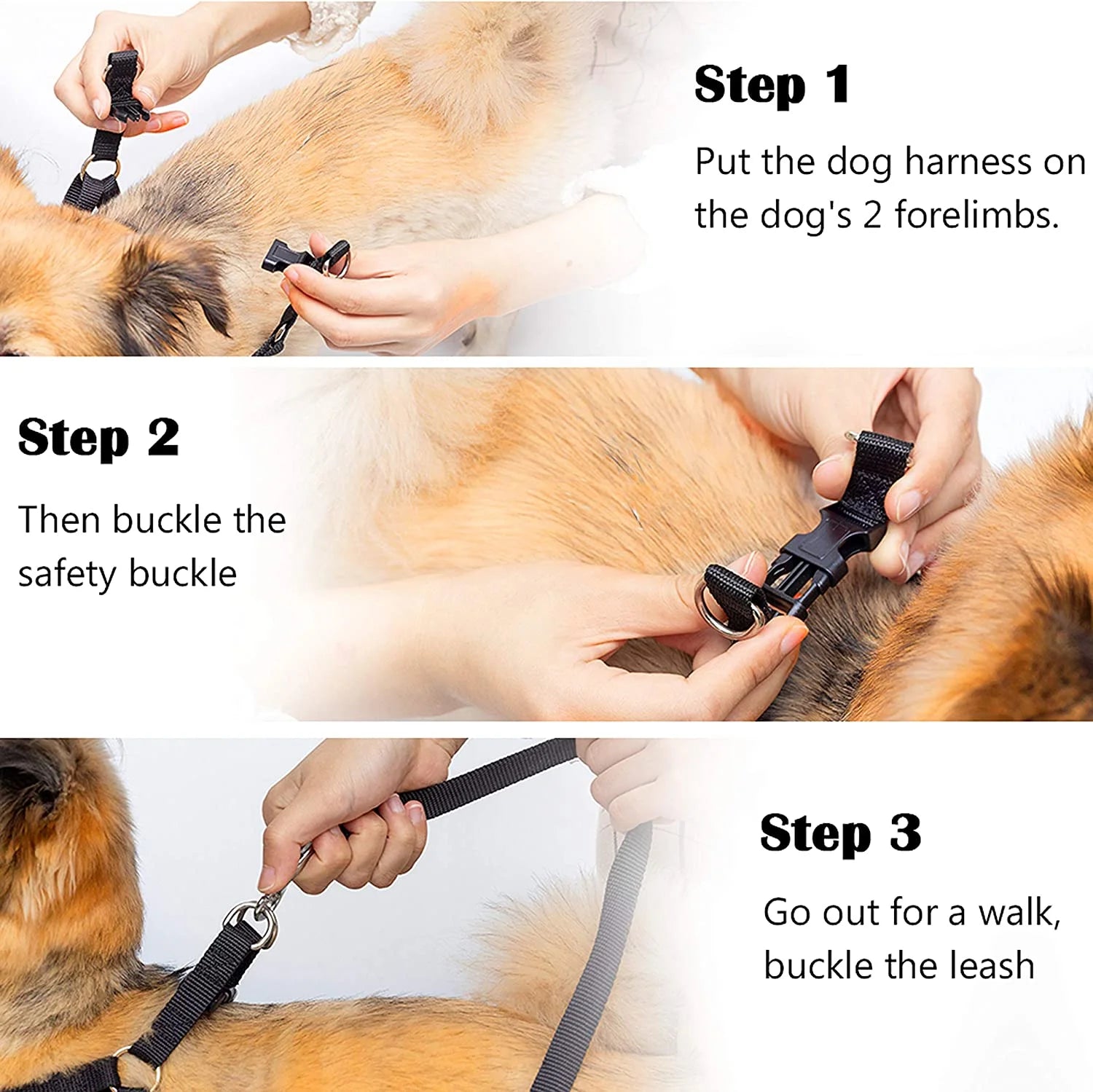 Step 1

Put the dog harness on the dog's 2 forelimbs.

Step 2

Then buckle the safety buckle

Step 3

Go out for a walk, buckle the leash